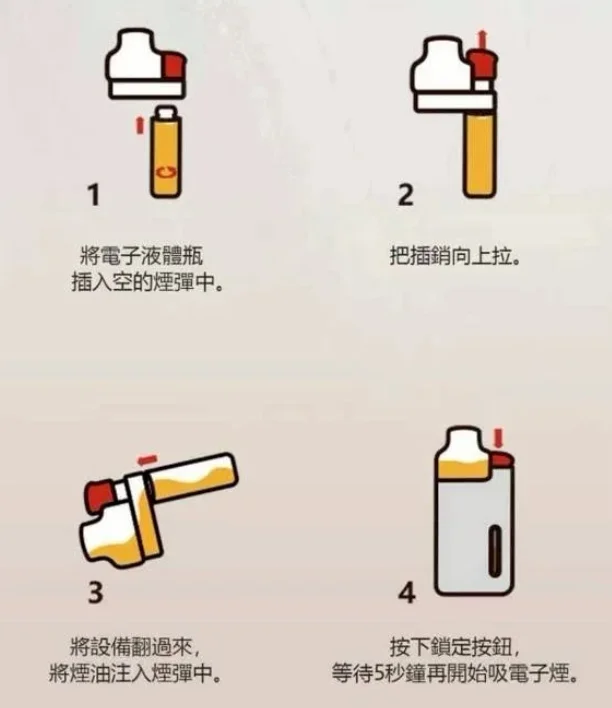 1

將電子液體瓶
插入空的煙彈中。

2

把插銷向上拉。

3

將設備翻過來，
將煙油注入煙彈中。

4

按下鎖定按鈕，
等待5秒鐘再開始吸電子煙。